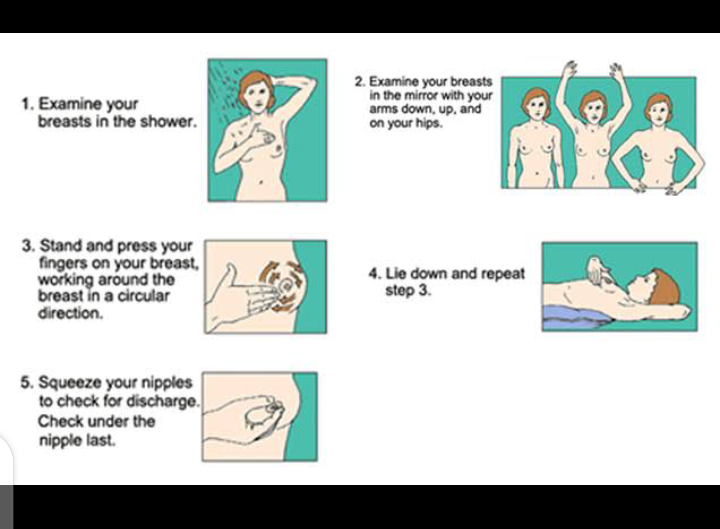 1. Examine your breasts in the shower.

2. Examine your breasts in the mirror with your arms down, up, and on your hips.

3. Stand and press your fingers on your breast, working around the breast in a circular direction.

4. Lie down and repeat step 3.

5. Squeeze your nipples to check for discharge. Check under the nipple last.